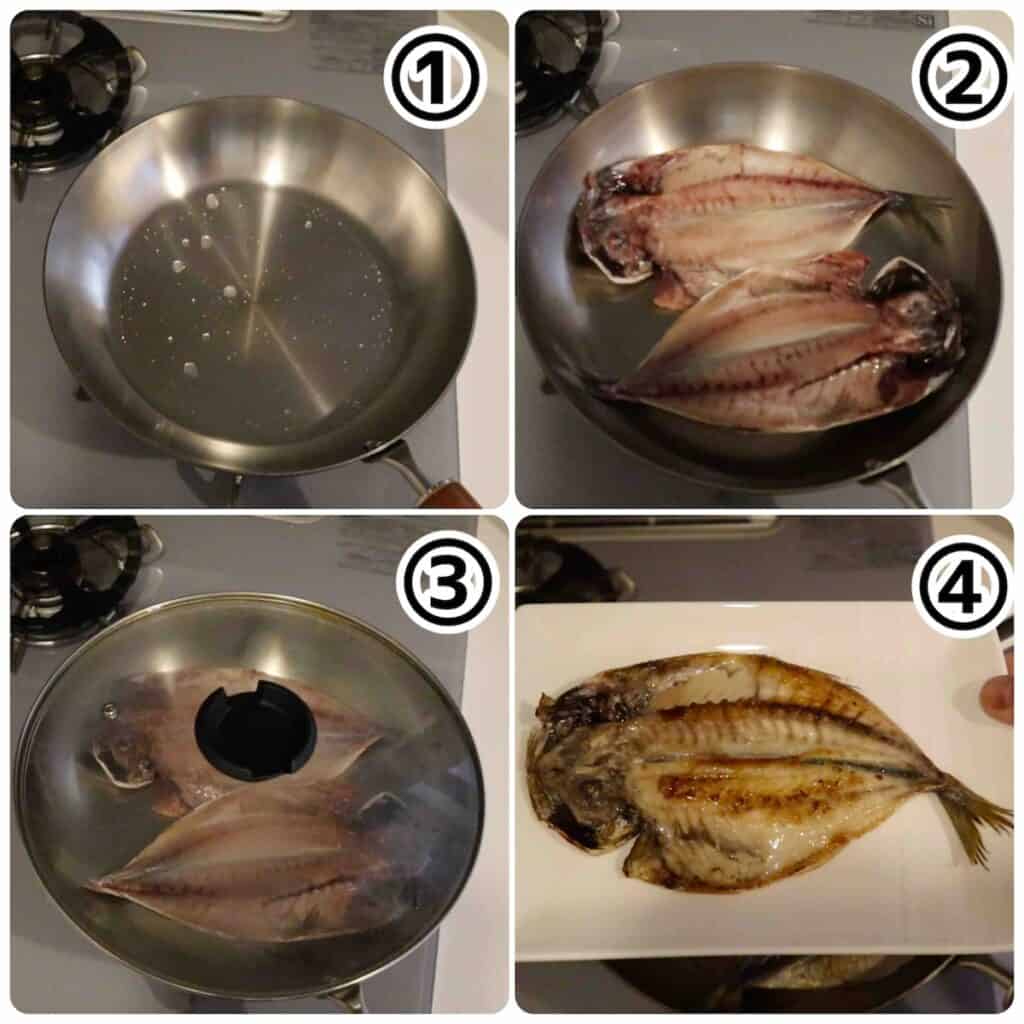 ①
②
③
④