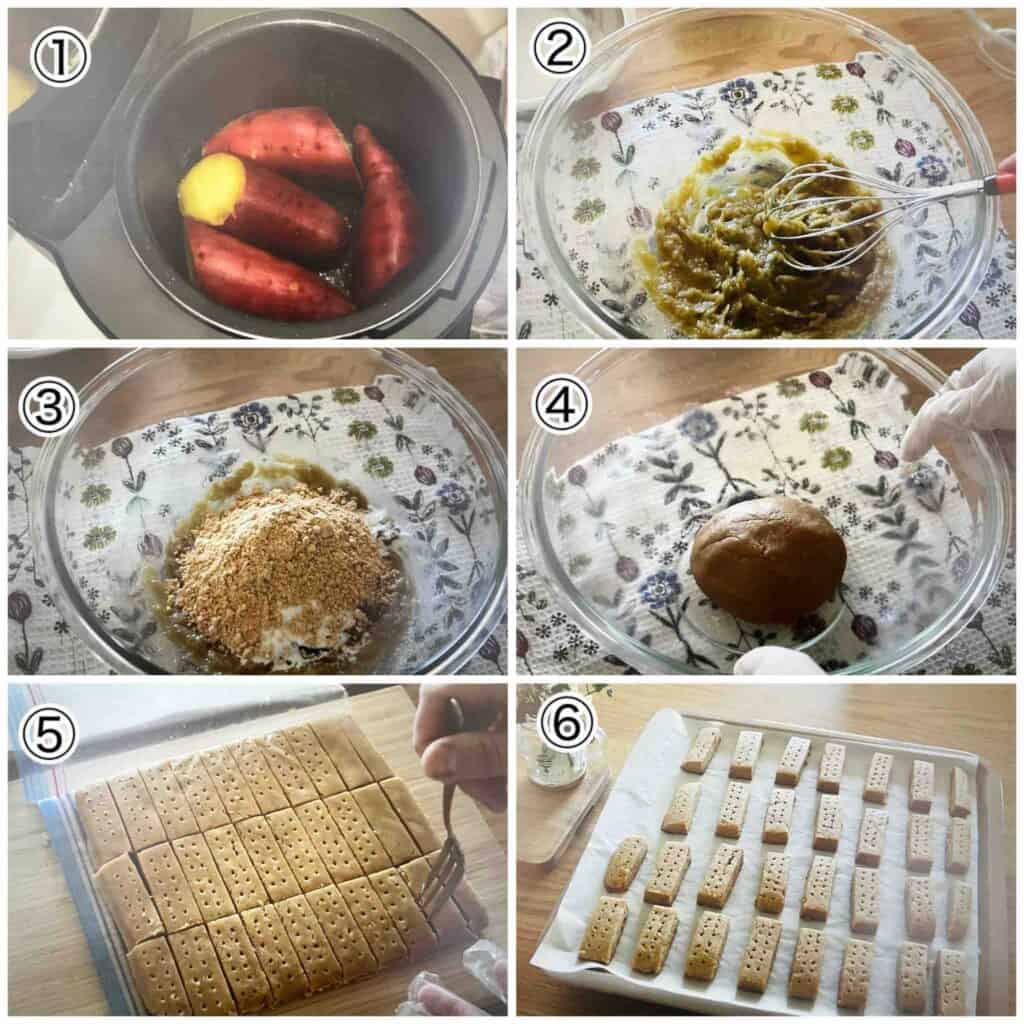 ①
②
③
④
⑤
⑥