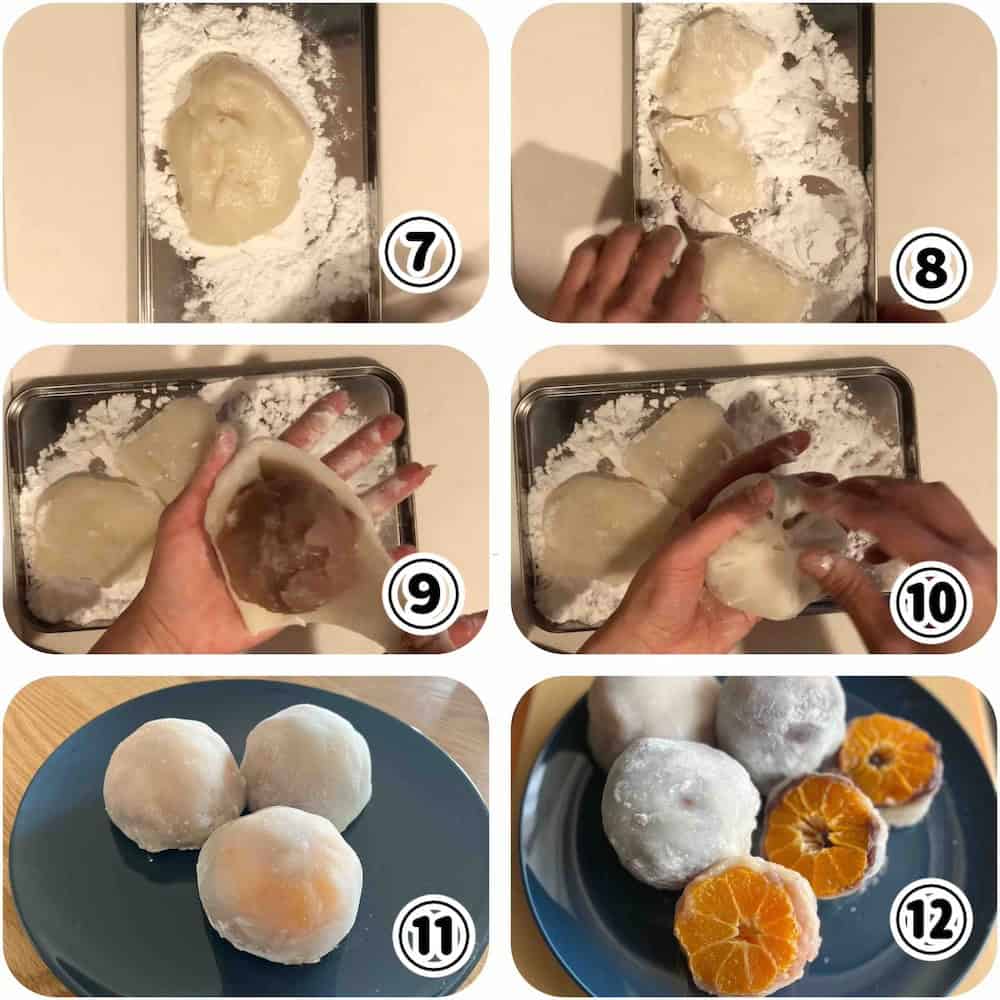 7
8
9
10
11
12