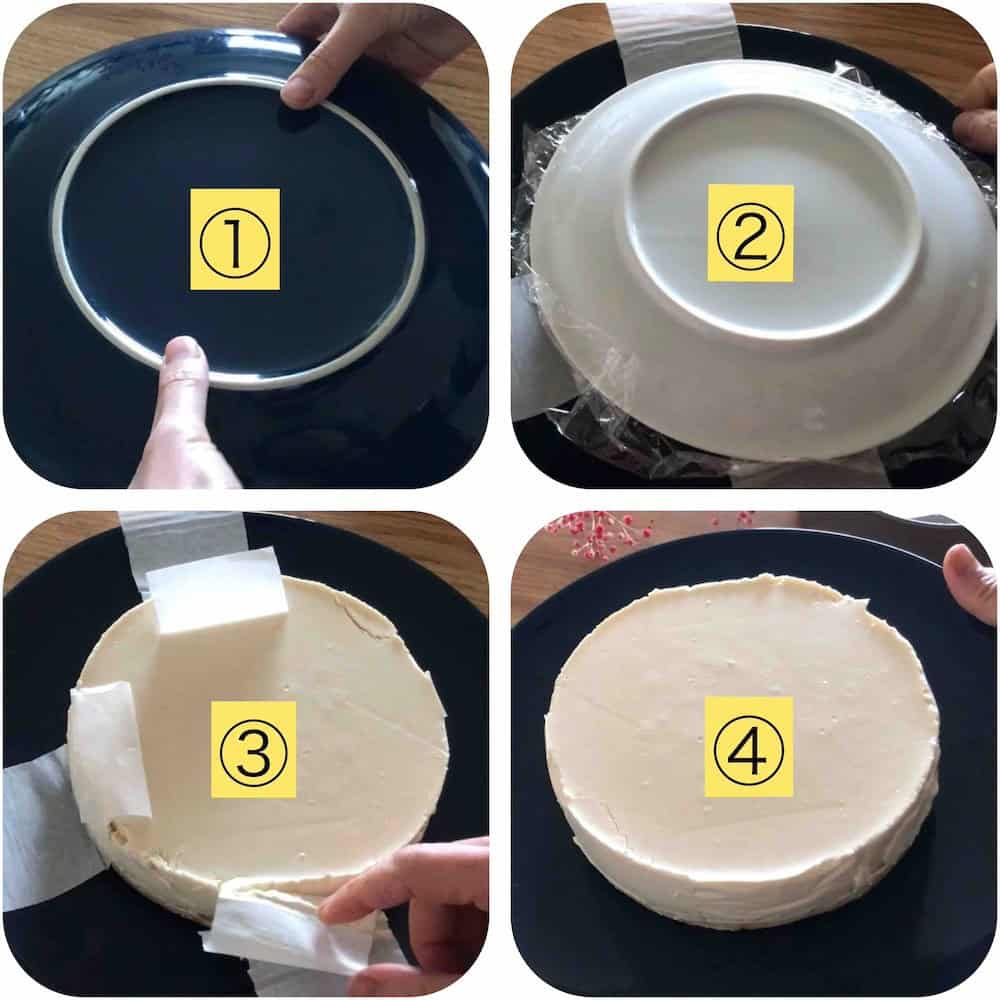 ①

②

③

④