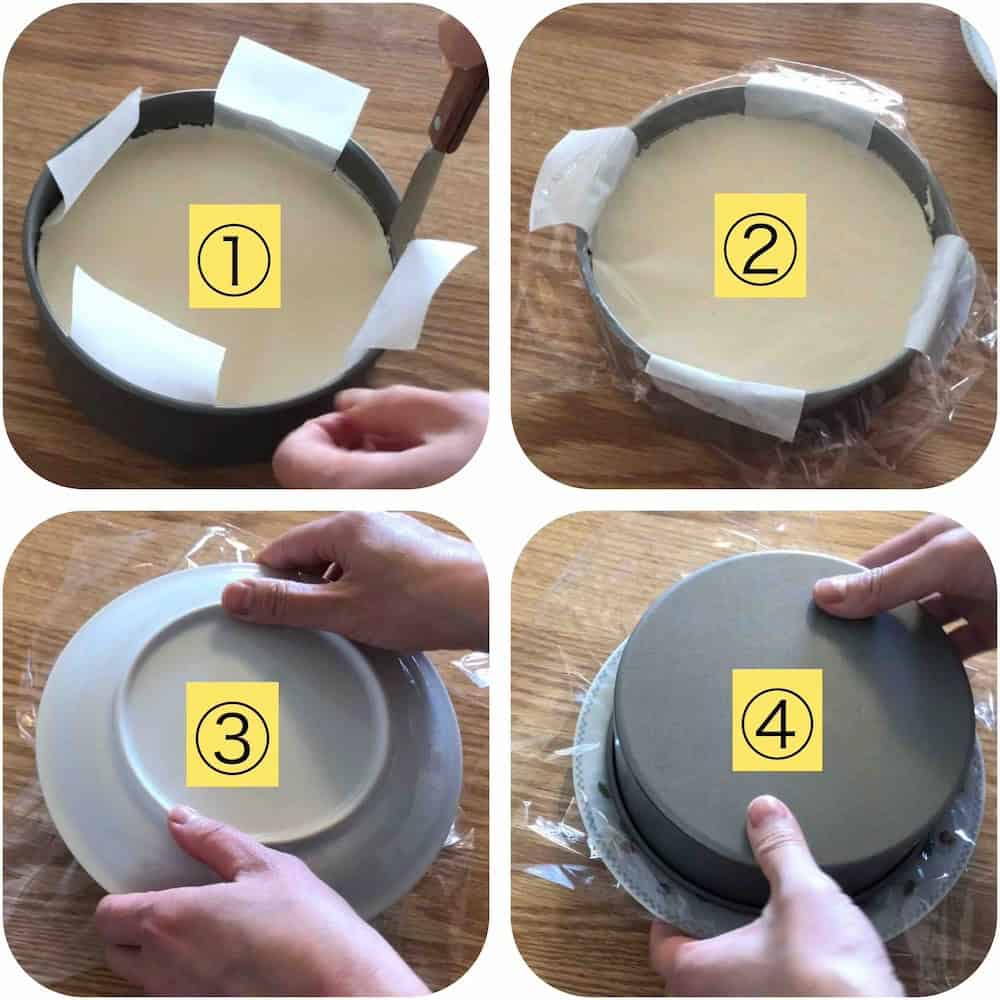 ①

②

③

④